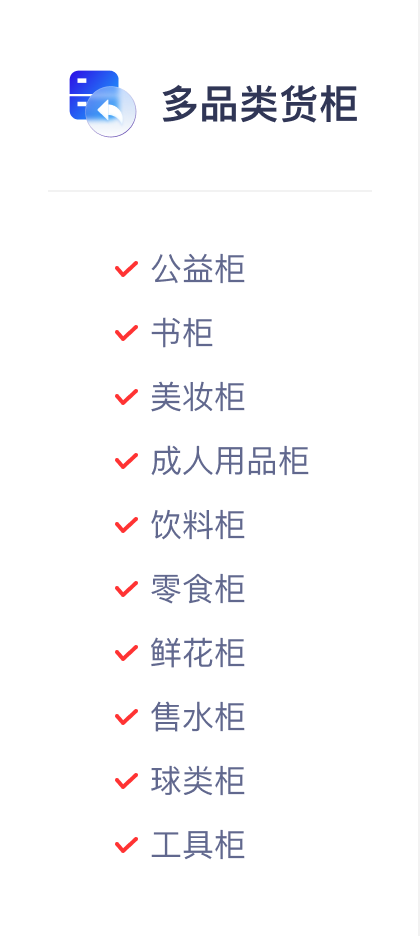 多品类货柜

✓ 公益柜
✓ 书柜
✓ 美妆柜
✓ 成人用品柜
✓ 饮料柜
✓ 零食柜
✓ 鲜花柜
✓ 售水柜
✓ 球类柜
✓ 工具柜